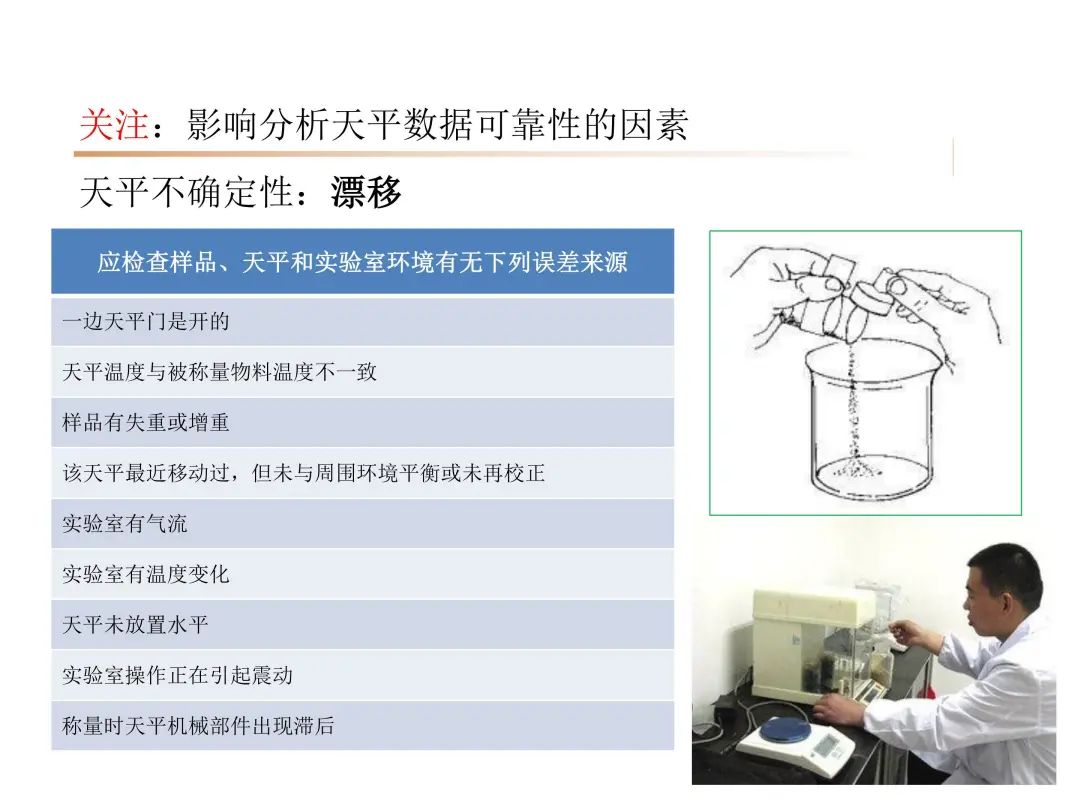 关注：影响分析天平数据可靠性的因素

天平不确定性：漂移

| 应检查样品、天平和实验室环境有无下列误差来源 |
|---|
| 一边天平门是开的 |
| 天平温度与被称量物料温度不一致 |
| 样品有失重或增重 |
| 该天平最近移动过，但未与周围环境平衡或未再校正 |
| 实验室有气流 |
| 实验室有温度变化 |
| 天平未放置水平 |
| 实验室操作正在引起震动 |
| 称量时天平机械部件出现滞后 |