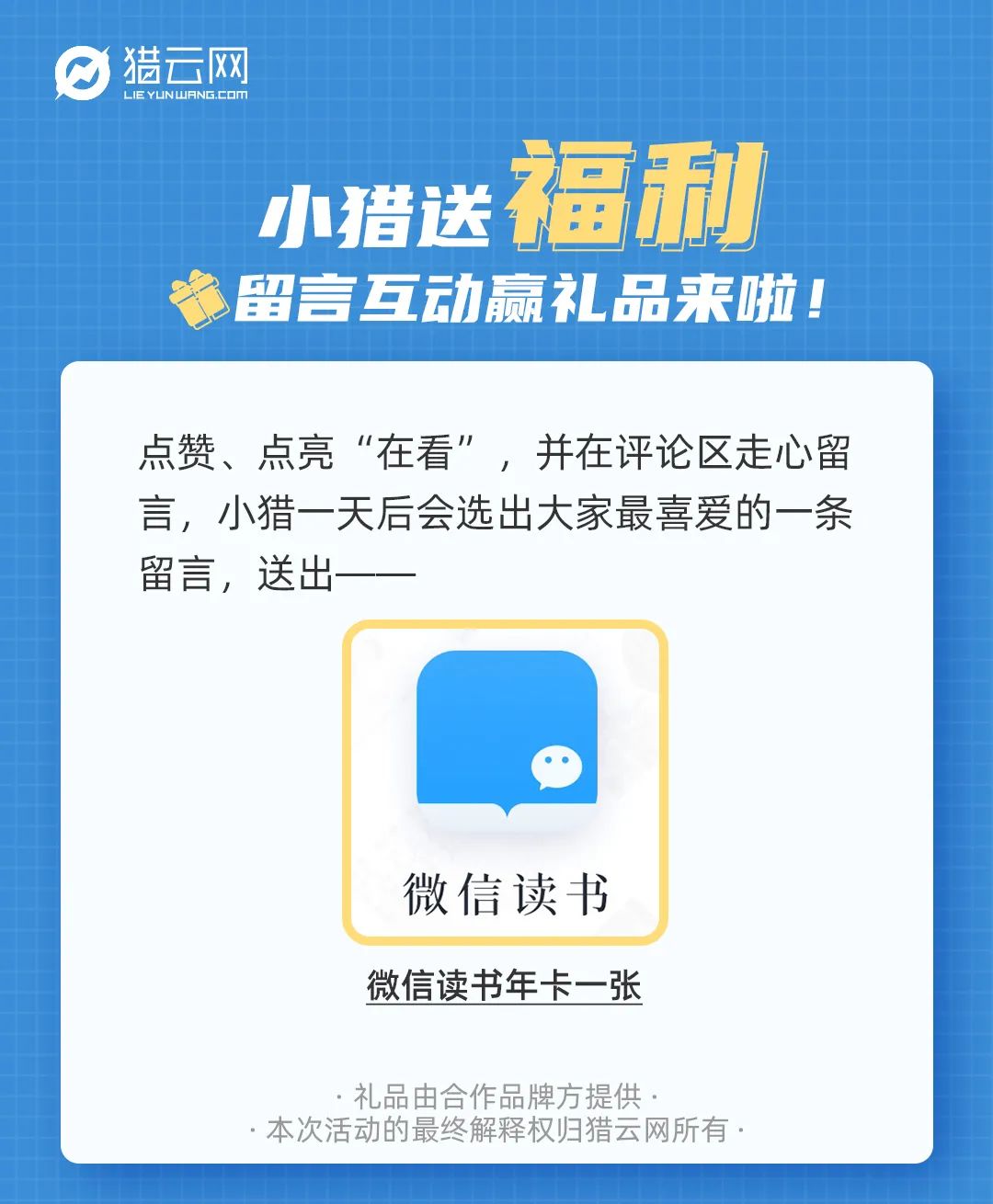 猎云网
LIEYUNWANG.COM

小猎送福利
留言互动赢礼品来啦！

点赞、点亮“在看”，并在评论区走心留言，小猎一天后会选出大家最喜爱的一条留言，送出——

微信读书

微信读书年卡一张

· 礼品由合作品牌方提供 ·
· 本次活动的最终解释权归猎云网所有 ·