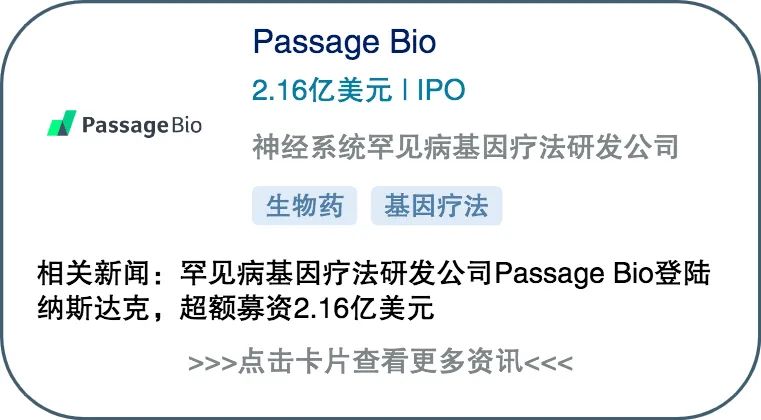 Passage Bio

2.16亿美元 | IPO

PassageBio

神经系统罕见病基因疗法研发公司

生物药 基因疗法

相关新闻：罕见病基因疗法研发公司Passage Bio登陆纳斯达克，超额募资2.16亿美元

>>>点击卡片查看更多资讯<<<