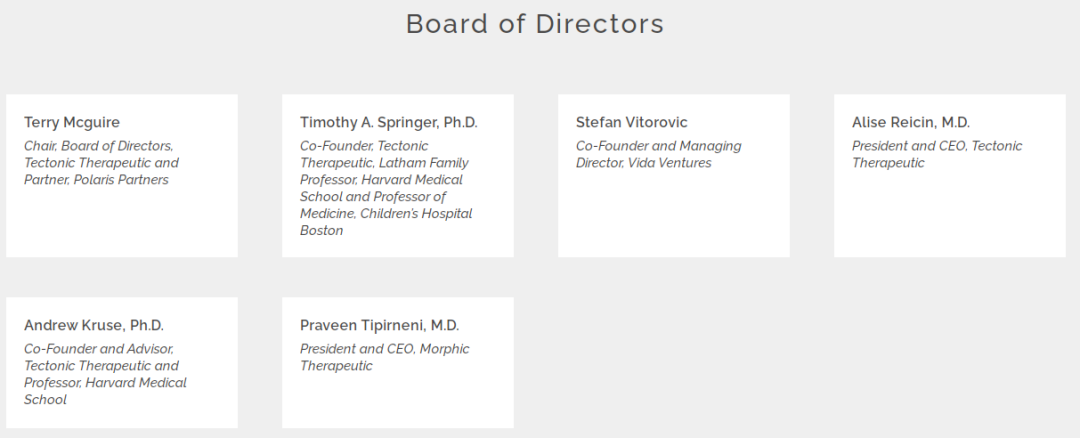 Board of Directors

Terry Mcguire
Chair, Board of Directors, Tectonic Therapeutic and Partner, Polaris Partners

Timothy A. Springer, Ph.D.
Co-Founder, Tectonic Therapeutic, Latham Family Professor, Harvard Medical School and Professor of Medicine, Children's Hospital Boston

Stefan Vitorovic
Co-Founder and Managing Director, Vida Ventures

Alise Reicin, M.D.
President and CEO, Tectonic Therapeutic

Andrew Kruse, Ph.D.
Co-Founder and Advisor, Tectonic Therapeutic and Professor, Harvard Medical School

Praveen Tipirneni, M.D.
President and CEO, Morphic Therapeutic