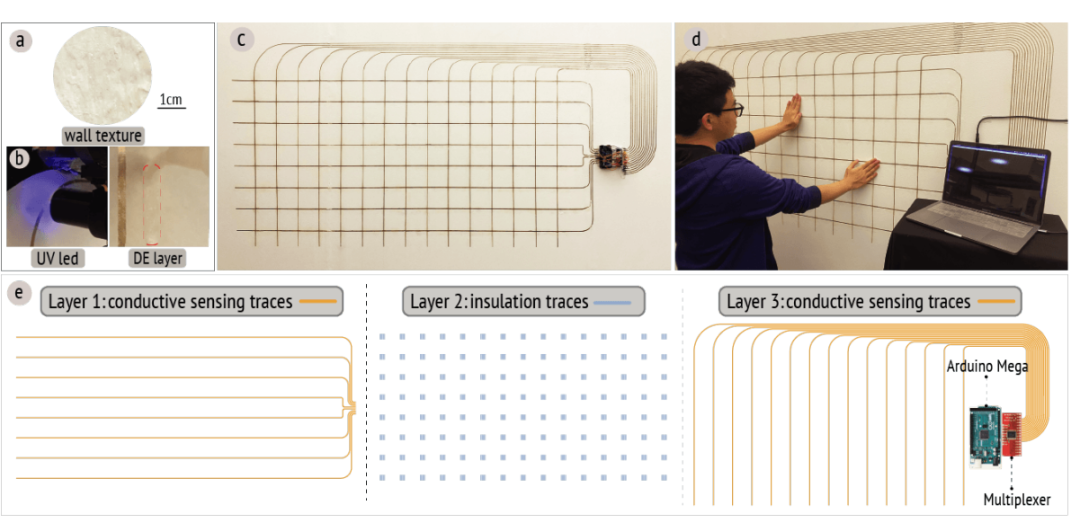 a

1cm

wall texture

b

UV led

DE layer

c

d

e

Layer 1: conductive sensing traces

Layer 2: insulation traces

Layer 3: conductive sensing traces

Arduino Mega

Multiplexer