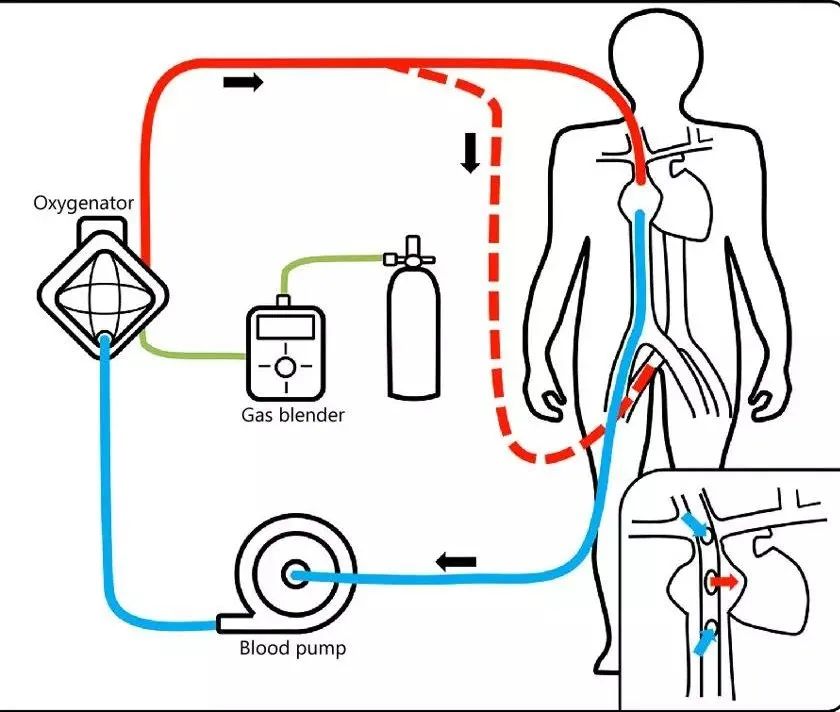 Oxygenator

Gas blender

Blood pump